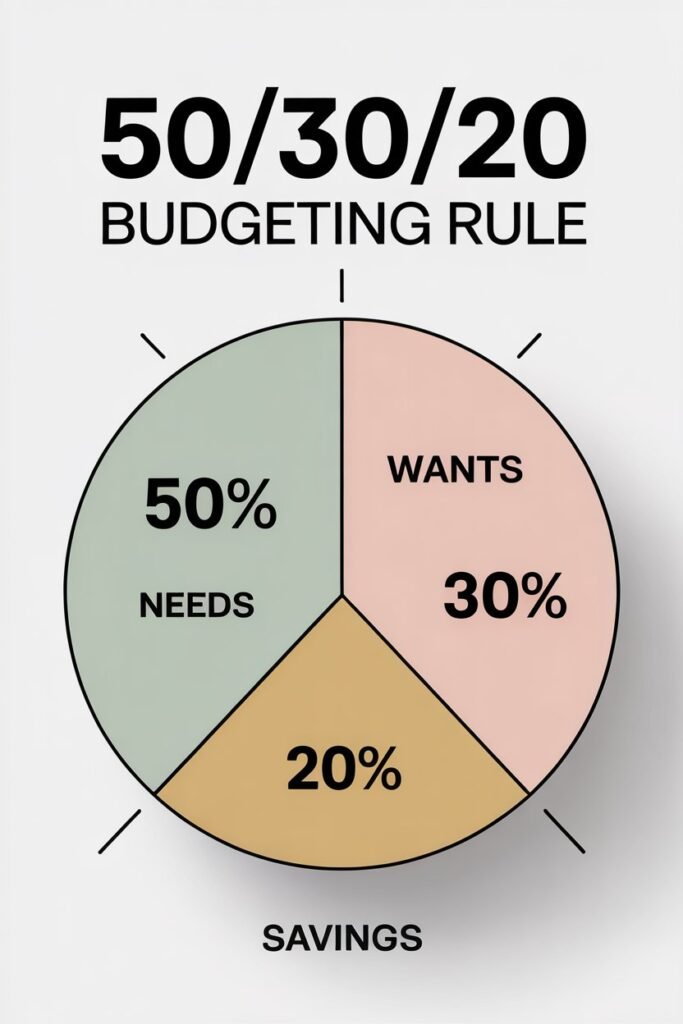 50/30/20
BUDGETING RULE

50%
NEEDS

WANTS
30%

20%

SAVINGS