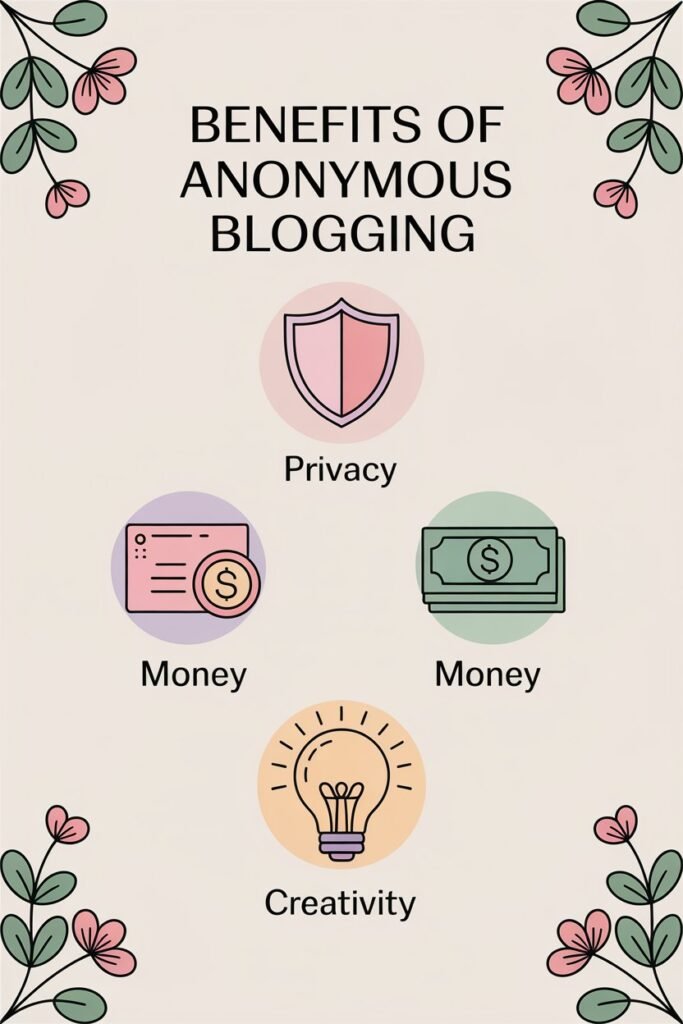 BENEFITS OF ANONYMOUS BLOGGING

Privacy

Money

Money

Creativity