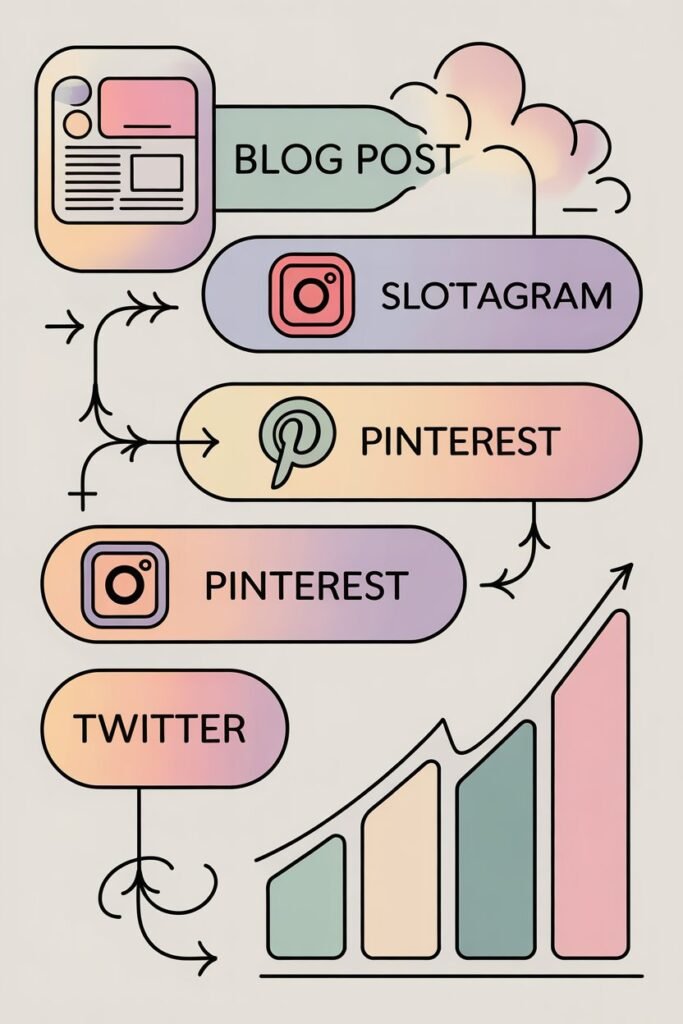 BLOG POST

SLOTAGRAM

PINTEREST

PINTEREST

TWITTER