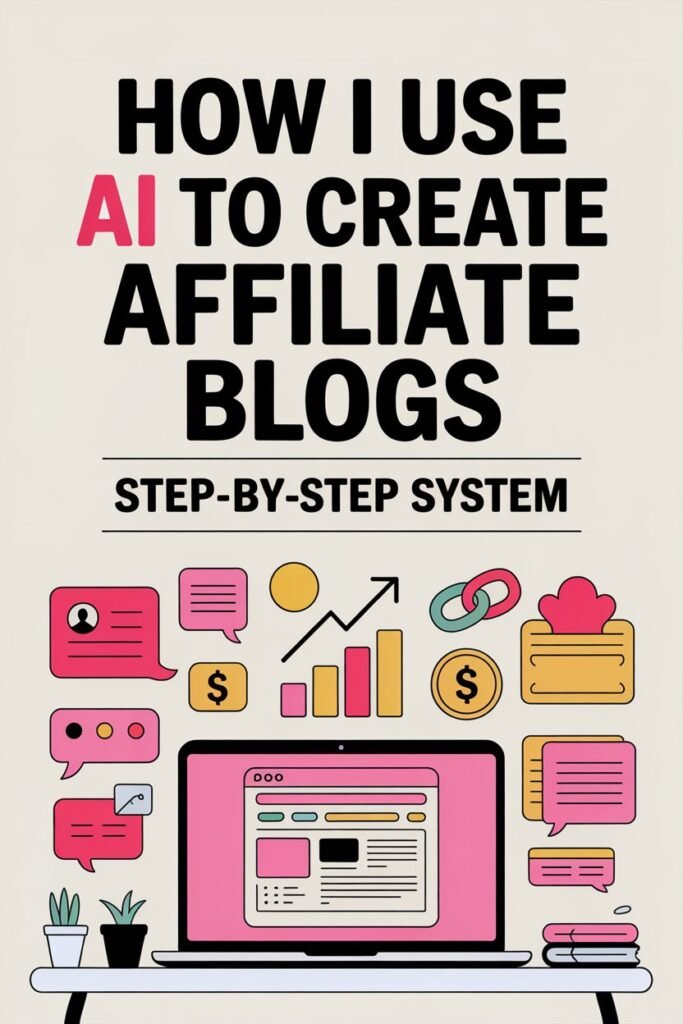 HOW I USE AI TO CREATE AFFILIATE BLOGS

STEP-BY-STEP SYSTEM

$

$