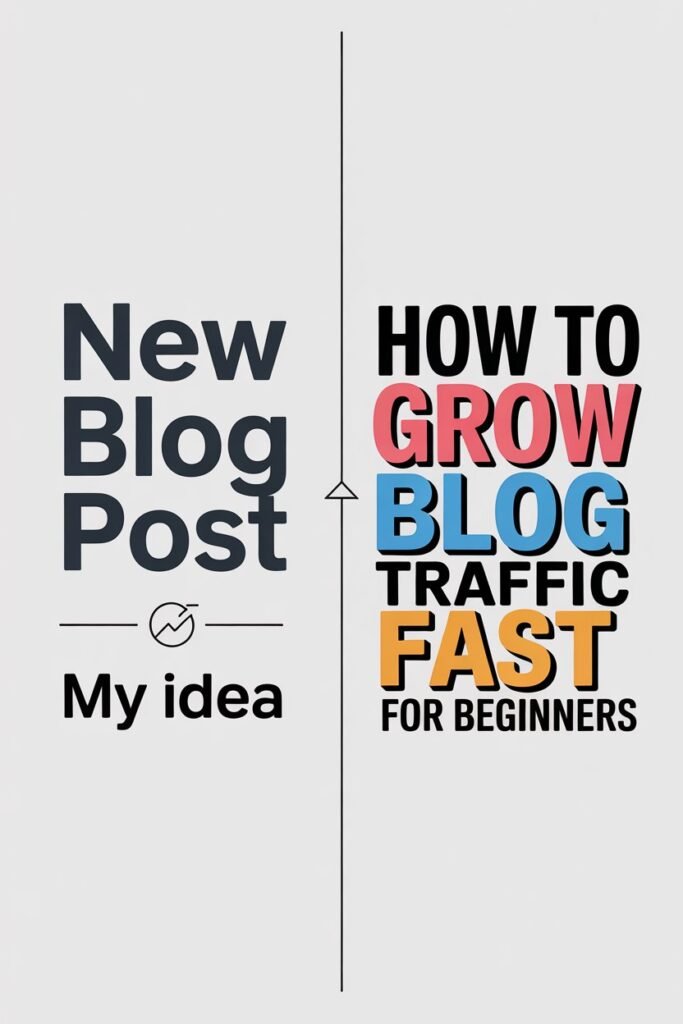 New Blog Post

My idea

HOW TO GROW BLOG TRAFFIC FAST FOR BEGINNERS