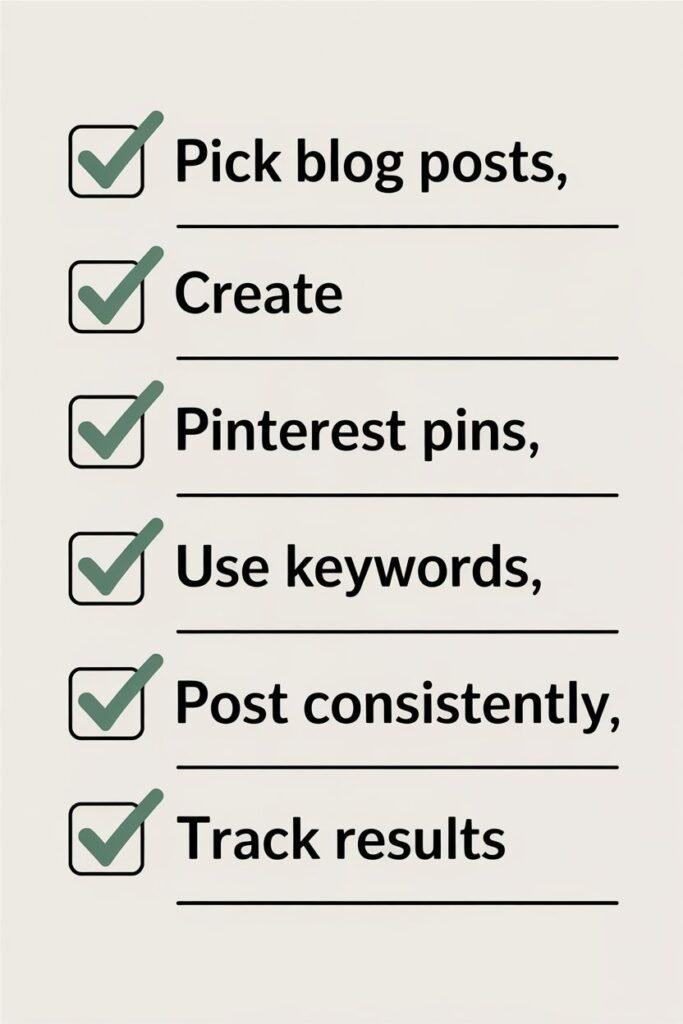 Pick blog posts,

Create

Pinterest pins,

Use keywords,

Post consistently,

Track results