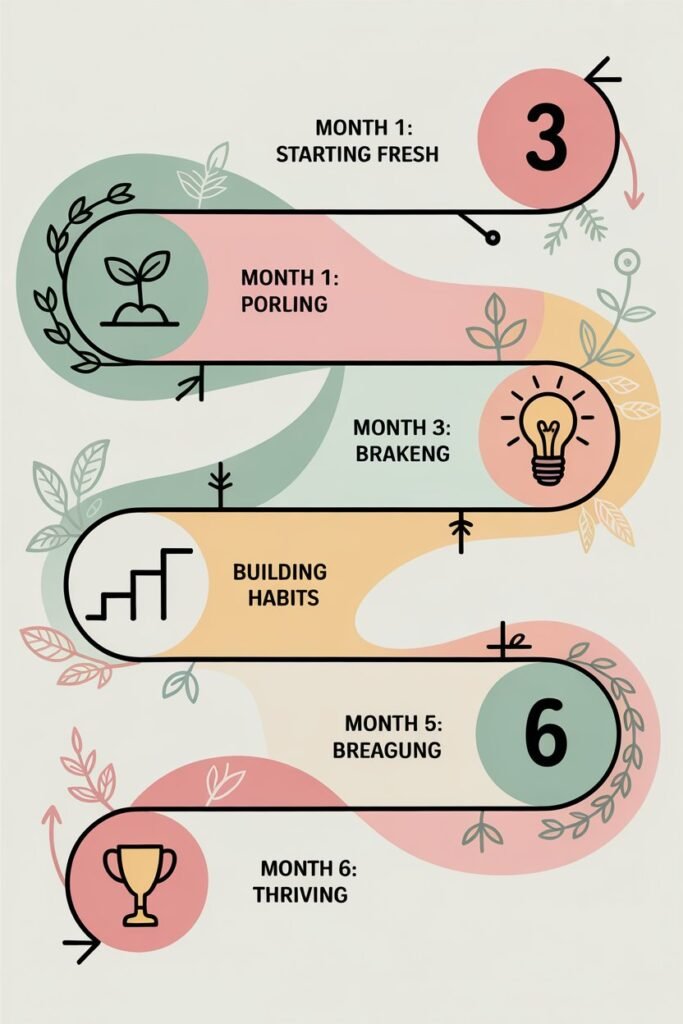 MONTH 1:
STARTING FRESH

3

MONTH 1:
PORLING

MONTH 3:
BRAKENG

BUILDING
HABITS

MONTH 5:
BREAGUNG

6

MONTH 6:
THRIVING