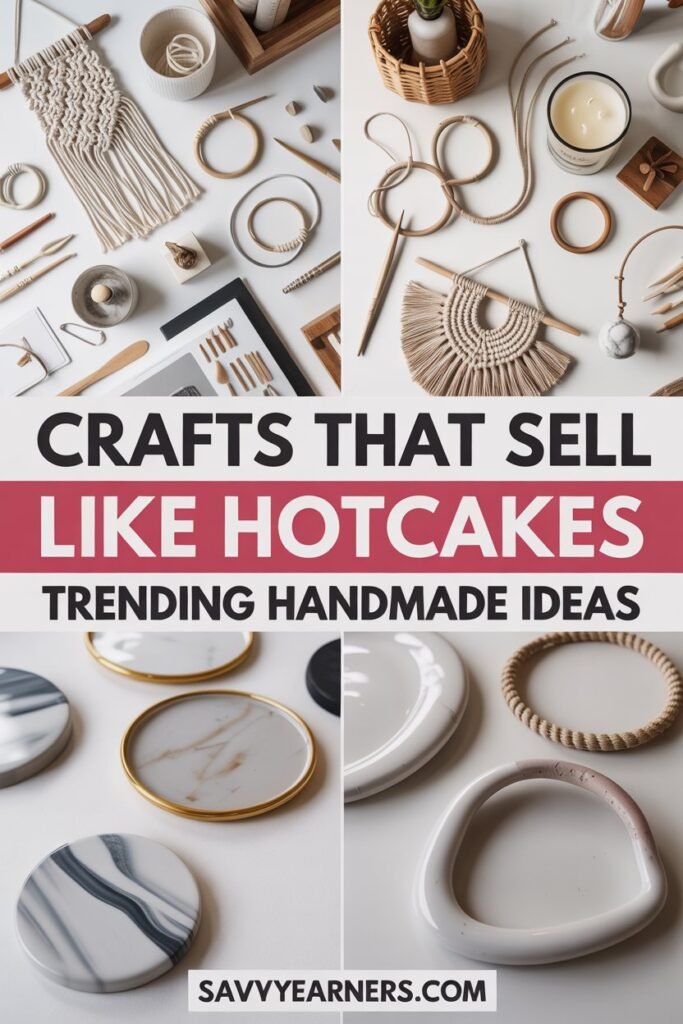 CRAFTS THAT SELL
LIKE HOTCAKES
TRENDING HANDMADE IDEAS

SAVVYEARNERS.COM